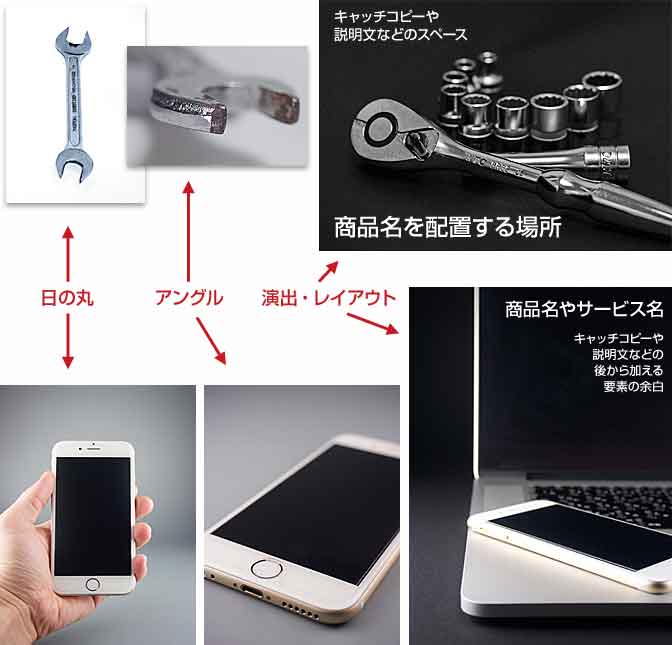 キャッチコピーや
説明文などのスペース

商品名を配置する場所

日の丸

アングル

演出・レイアウト

商品名やサービス名

キャッチコピーや
説明文などの
後から加える
要素の余白