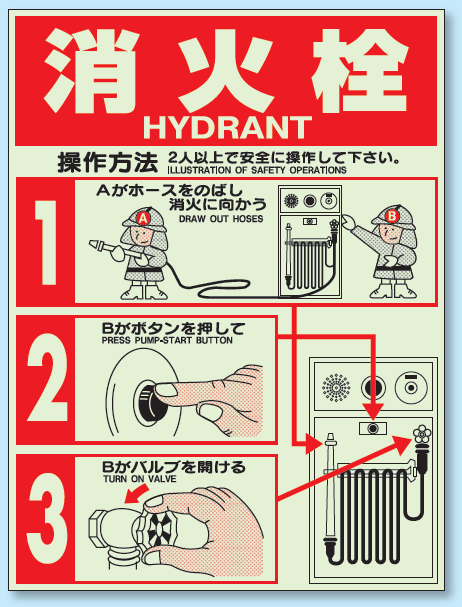 消火栓
HYDRANT

操作方法 2人以上で安全に操作して下さい。
ILLUSTRATION OF SAFETY OPERATIONS

1
Aがホースをのばし
消火に向かう
DRAW OUT HOSES
A
B

2
Bがボタンを押して
PRESS PUMP-START BUTTON

3
Bがバルブを開ける
TURN ON VALVE