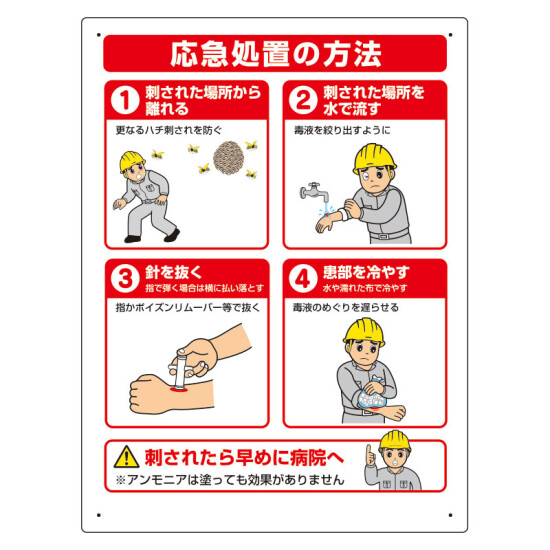 応急処置の方法

1 刺された場所から離れる

更なるハチ刺されを防ぐ

2 刺された場所を水で流す

毒液を絞り出すように

3 針を抜く
指で弾く場合は横に払い落とす

指かポイズンリムーバー等で抜く

4 患部を冷やす
水や濡れた布で冷やす

毒液のめぐりを遅らせる

刺されたら早めに病院へ
※アンモニアは塗っても効果がありません