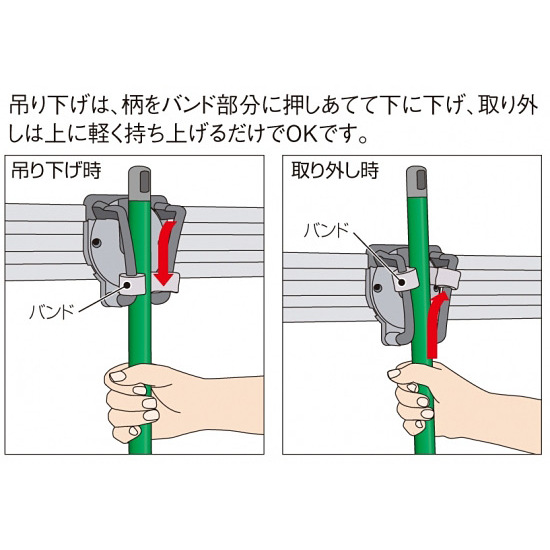 吊り下げは、柄をバンド部分に押しあてて下に下げ、取り外しは上に軽く持ち上げるだけでOKです。

吊り下げ時

バンド

取り外し時

バンド