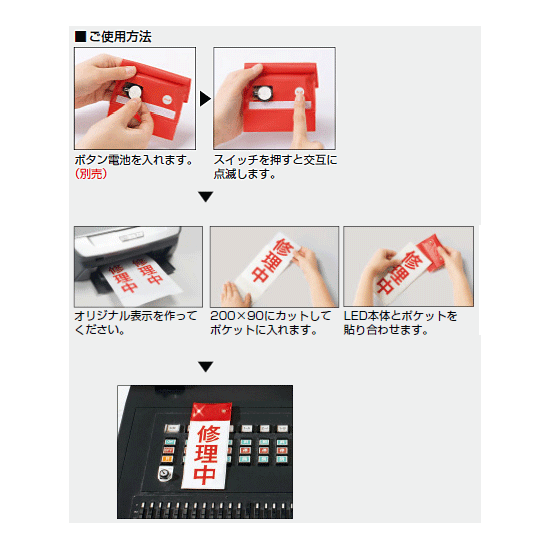 ■ご使用方法

ボタン電池を入れます。(別売)

スイッチを押すと交互に点滅します。

修理中 修理中

オリジナル表示を作ってください。

修理中

200×90にカットしてポケットに入れます。

修理中

LED本体とポケットを貼り合わせます。

修理中