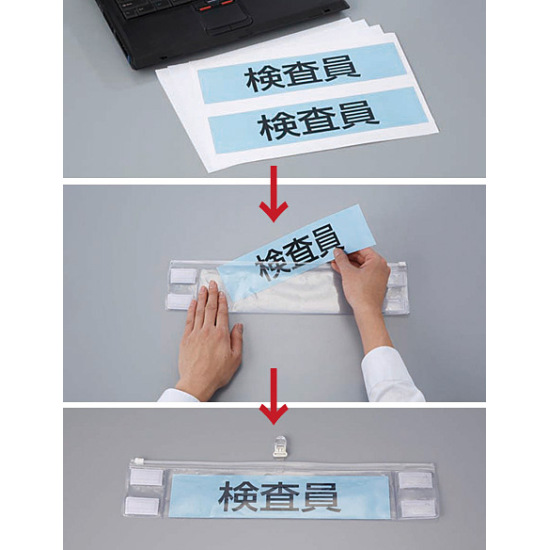 検査員
検査員

検査員

検査員