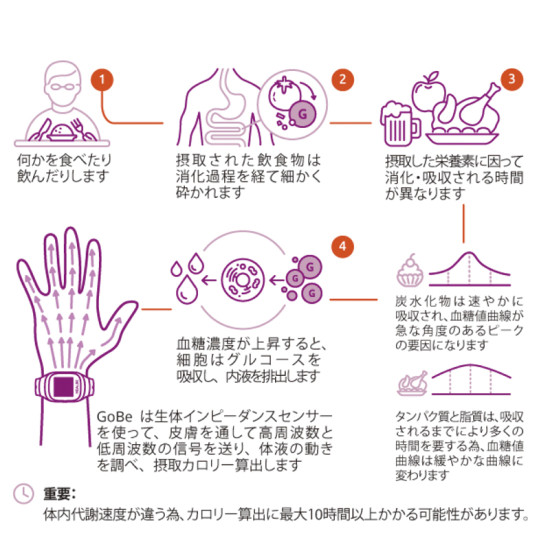 1

何かを食べたり飲んだりします

2

G

摂取された飲食物は消化過程を経て細かく砕かれます

3

摂取した栄養素に因って消化・吸収される時間が異なります

炭水化物は速やかに吸収され、血糖値曲線が急な角度のあるピークの要因になります

タンパク質と脂質は、吸収されるまでにより多くの時間を要する為、血糖値曲線は緩やかな曲線に変わります

4

G

G

G

血糖濃度が上昇すると、細胞はグルコースを吸収し、内液を排出します

GoBe は生体インピーダンスセンサーを使って、皮膚を通して高周波数と低周波数の信号を送り、体液の動きを調べ、摂取カロリー算出します

重要:
体内代謝速度が違う為、カロリー算出に最大10時間以上かかる可能性があります。