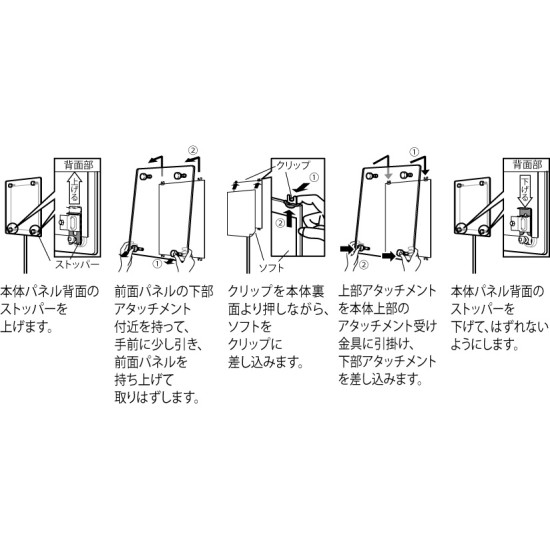 背面部

上げる

ストッパー

本体パネル背面のストッパーを上げます。

②

①

前面パネルの下部アタッチメント付近を持って、手前に少し引き、前面パネルを持ち上げて取りはずします。

クリップ

①

②

ソフト

クリップを本体裏面より押しながら、ソフトをクリップに差し込みます。

①

②

上部アタッチメントを本体上部のアタッチメント受け金具に引掛け、下部アタッチメントを差し込みます。

背面部

下げる

本体パネル背面のストッパーを下げて、はずれないようにします。