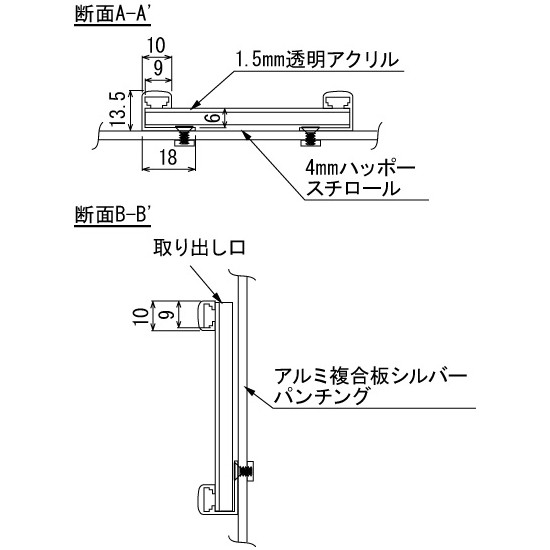 断面A-A'

10

9

1.5mm透明アクリル

13.5

6

18

4mmハッポースチロール

断面B-B'

取り出し口

10

9

アルミ複合板シルバーパンチング