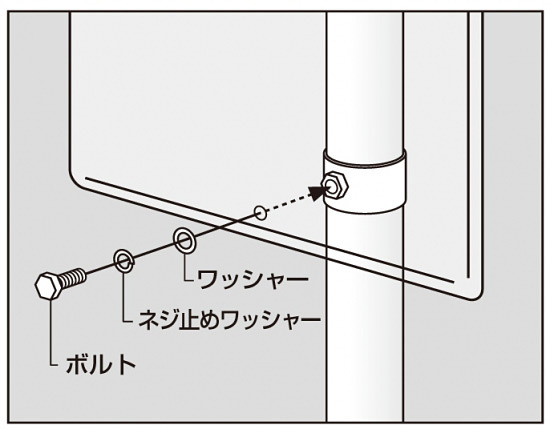 ワッシャー
ネジ止めワッシャー
ボルト