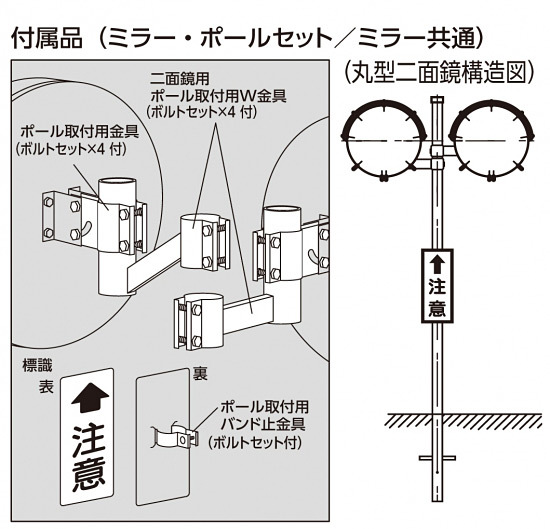 付属品（ミラー・ポールセット／ミラー共通）

二面鏡用
ポール取付用W金具
（ボルトセット×4 付）

ポール取付用金具
（ボルトセット×4 付）

標識
表

注意

裏

ポール取付用
バンド止金具
（ボルトセット付）

（丸型二面鏡構造図）

注意