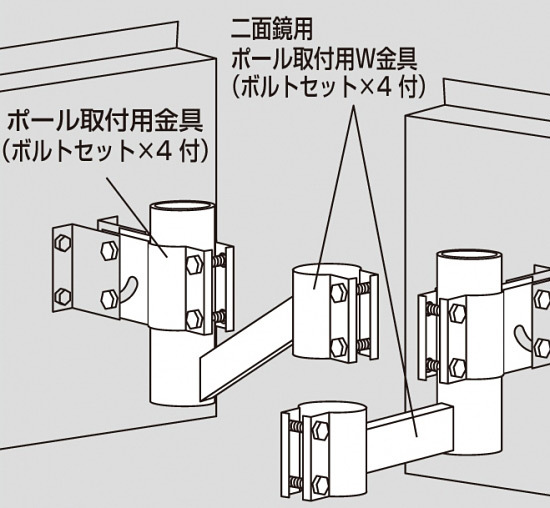 二面鏡用
ポール取付用W金具
（ボルトセット×4 付）

ポール取付用金具
（ボルトセット×4 付）