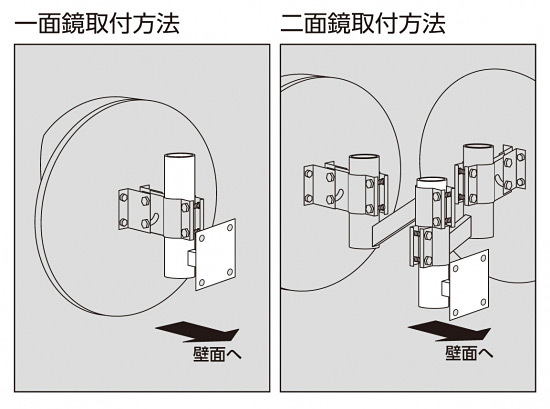 一面鏡取付方法

壁面へ

二面鏡取付方法

壁面へ