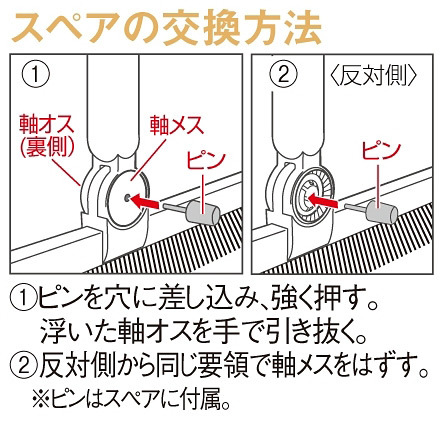 スペアの交換方法

①

軸オス
(裏側)

軸メス

ピン

②

〈反対側〉

ピン

①ピンを穴に差し込み、強く押す。
浮いた軸オスを手で引き抜く。
②反対側から同じ要領で軸メスをはずす。
※ピンはスペアに付属。