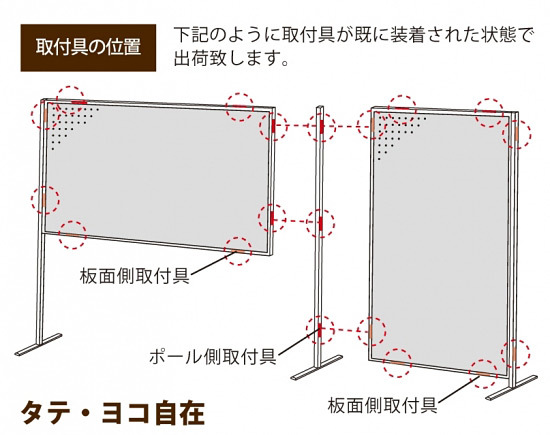 取付具の位置

下記のように取付具が既に装着された状態で出荷致します。

板面側取付具

ポール側取付具

板面側取付具

タテ・ヨコ自在