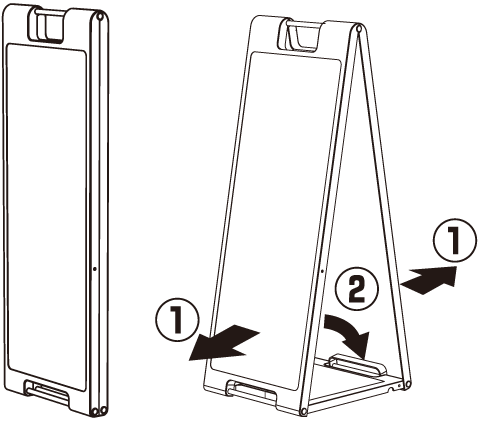 1

2

1